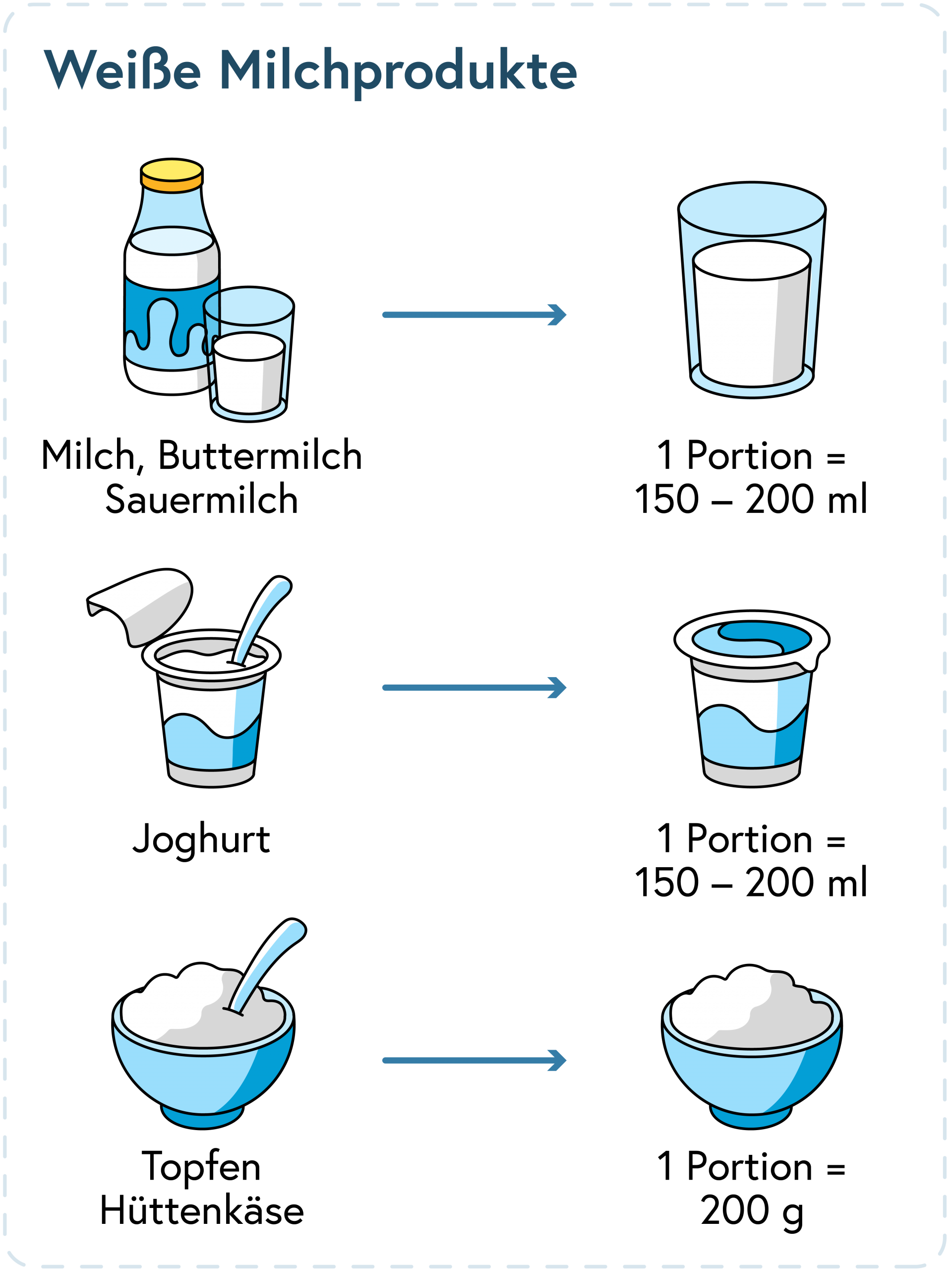 Weiße Milchprodukte

Milch, Buttermilch
Sauermilch

1 Portion =
150 – 200 ml

Joghurt

1 Portion =
150 – 200 ml

Topfen
Hüttenkäse

1 Portion =
200 g